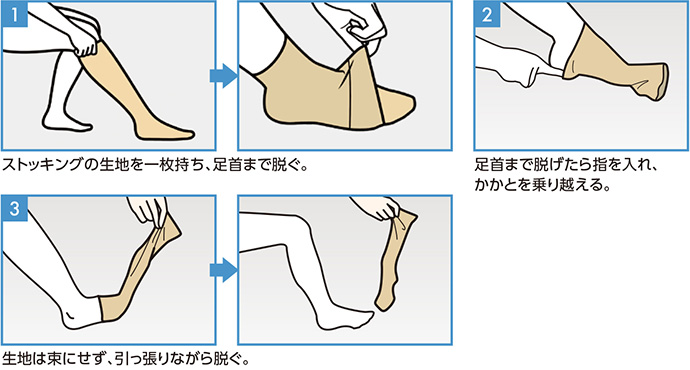 1

ストッキングの生地を一枚持ち、足首まで脱ぐ。

2

足首まで脱げたら指を入れ、かかとを乗り越える。

3

生地は束にせず、引っ張りながら脱ぐ。