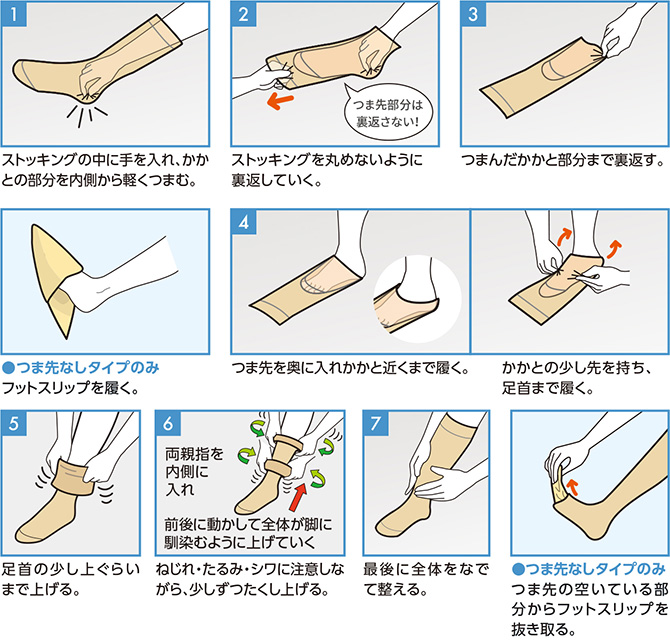 1

ストッキングの中に手を入れ、かかとの部分を内側から軽くつまむ。

2

つま先部分は裏返さない!

ストッキングを丸めないように裏返していく。

3

つまんだかかと部分まで裏返す。

●つま先なしタイプのみ
フットスリップを履く。

4

つま先を奥に入れかかと近くまで履く。

かかとの少し先を持ち、足首まで履く。

5

足首の少し上ぐらいまで上げる。

6

両親指を内側に入れ

前後に動かして全体が脚に馴染むように上げていく

ねじれ・たるみ・シワに注意しながら、少しずつたくし上げる。

7

最後に全体をなでて整える。

●つま先なしタイプのみ
つま先の空いている部分からフットスリップを抜き取る。